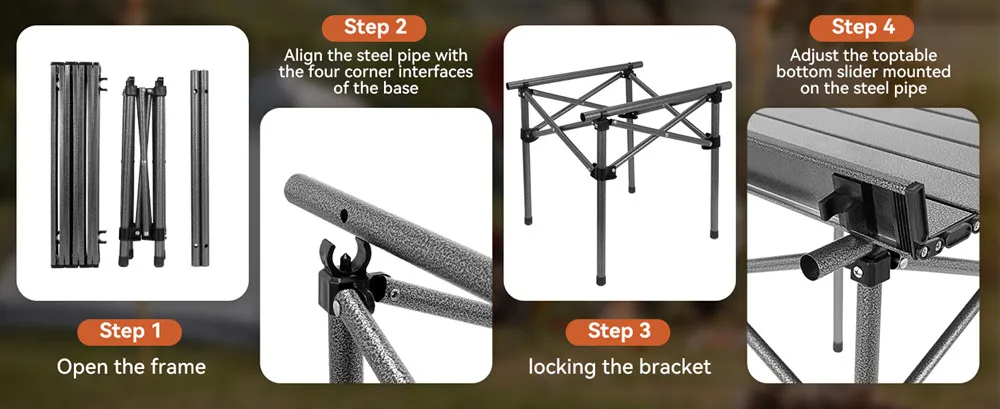 Step 1
Open the frame

Step 2
Align the steel pipe with the four corner interfaces of the base

Step 3
locking the bracket

Step 4
Adjust the toptable bottom slider mounted on the steel pipe