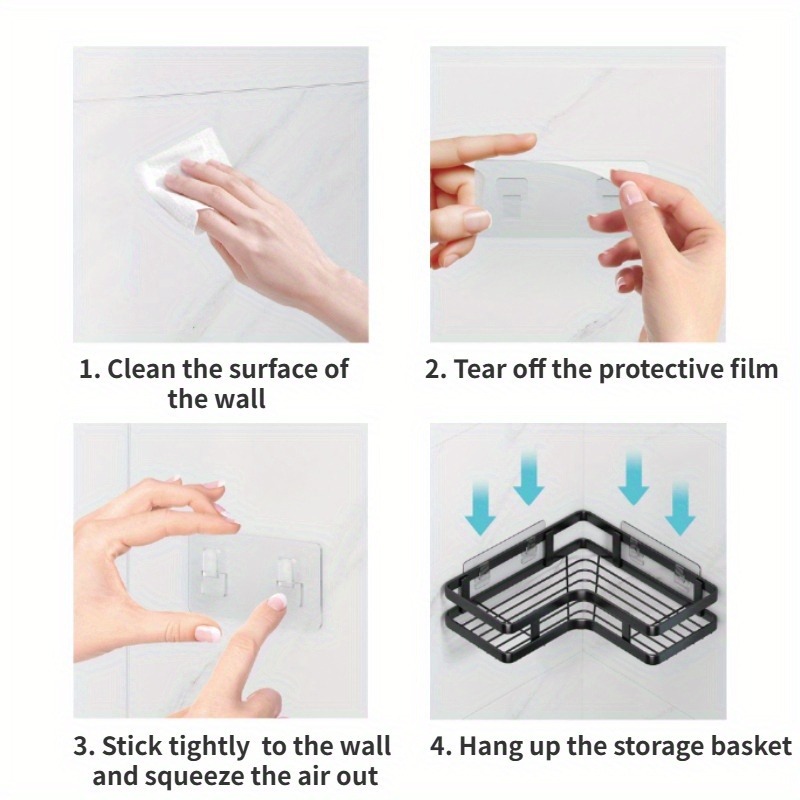 1. Clean the surface of the wall

2. Tear off the protective film

3. Stick tightly to the wall and squeeze the air out

4. Hang up the storage basket